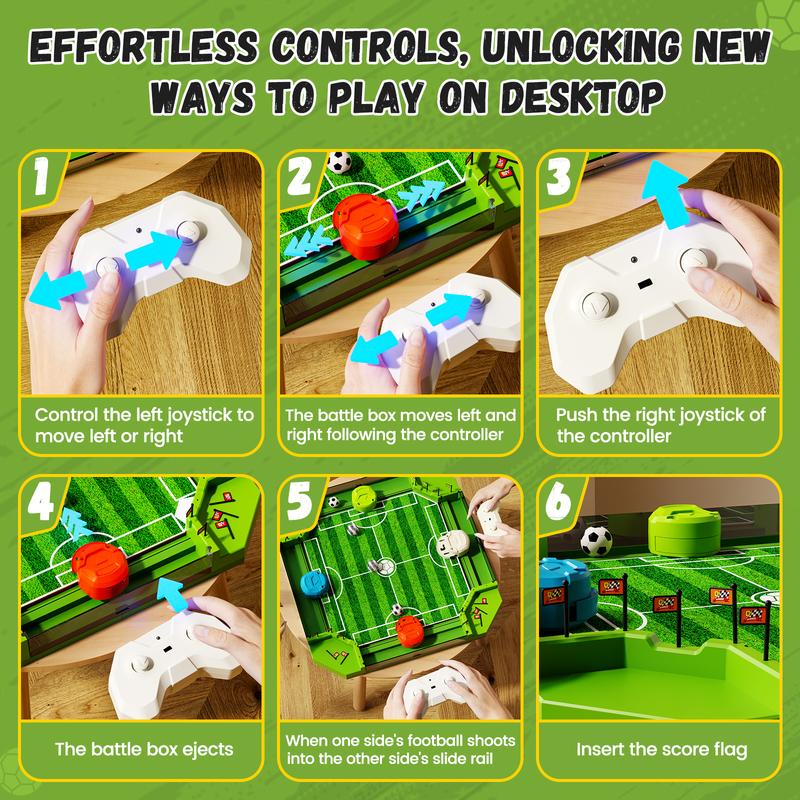 EFFORTLESS CONTROLS, UNLOCKING NEW WAYS TO PLAY ON DESKTOP

1

Control the left joystick to move left or right

2

The battle box moves left and right following the controller

3

Push the right joystick of the controller

4

The battle box ejects

5

When one side's football shoots into the other side's slide rail

6

Insert the score flag